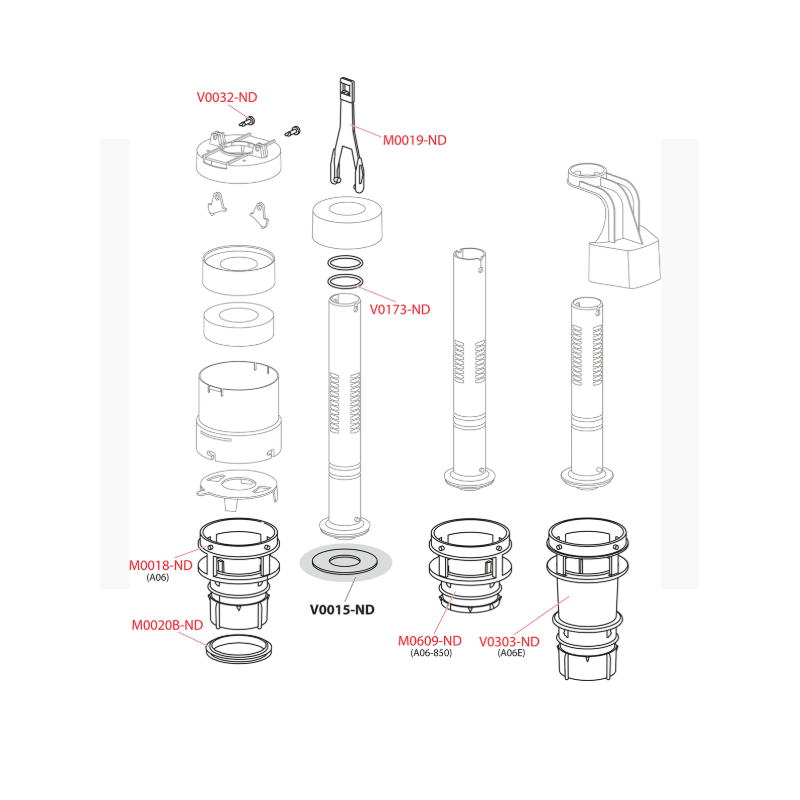 V0032-ND
M0019-ND
V0173-ND
M0018-ND
(A06)
V0015-ND
M0020B-ND
M0609-ND
(A06-850)
V0303-ND
(A06E)